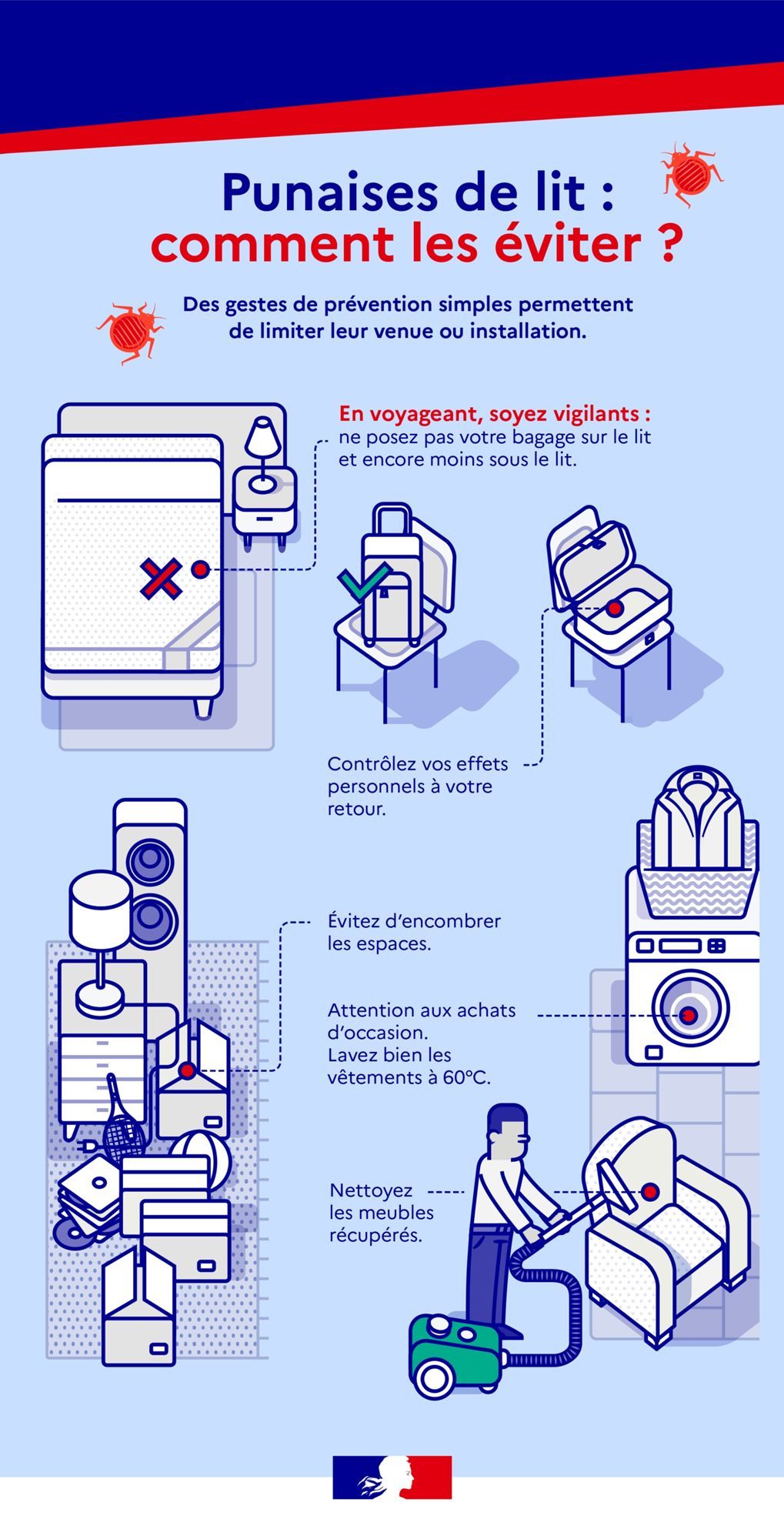 Punaises de lit :
comment les éviter ?

Des gestes de prévention simples permettent de limiter leur venue ou installation.

En voyageant, soyez vigilants : ne posez pas votre bagage sur le lit et encore moins sous le lit.

Contrôlez vos effets personnels à votre retour.

Évitez d'encombrer les espaces.

Attention aux achats d'occasion.
Lavez bien les vêtements à 60°C.

Nettoyez les meubles récupérés.